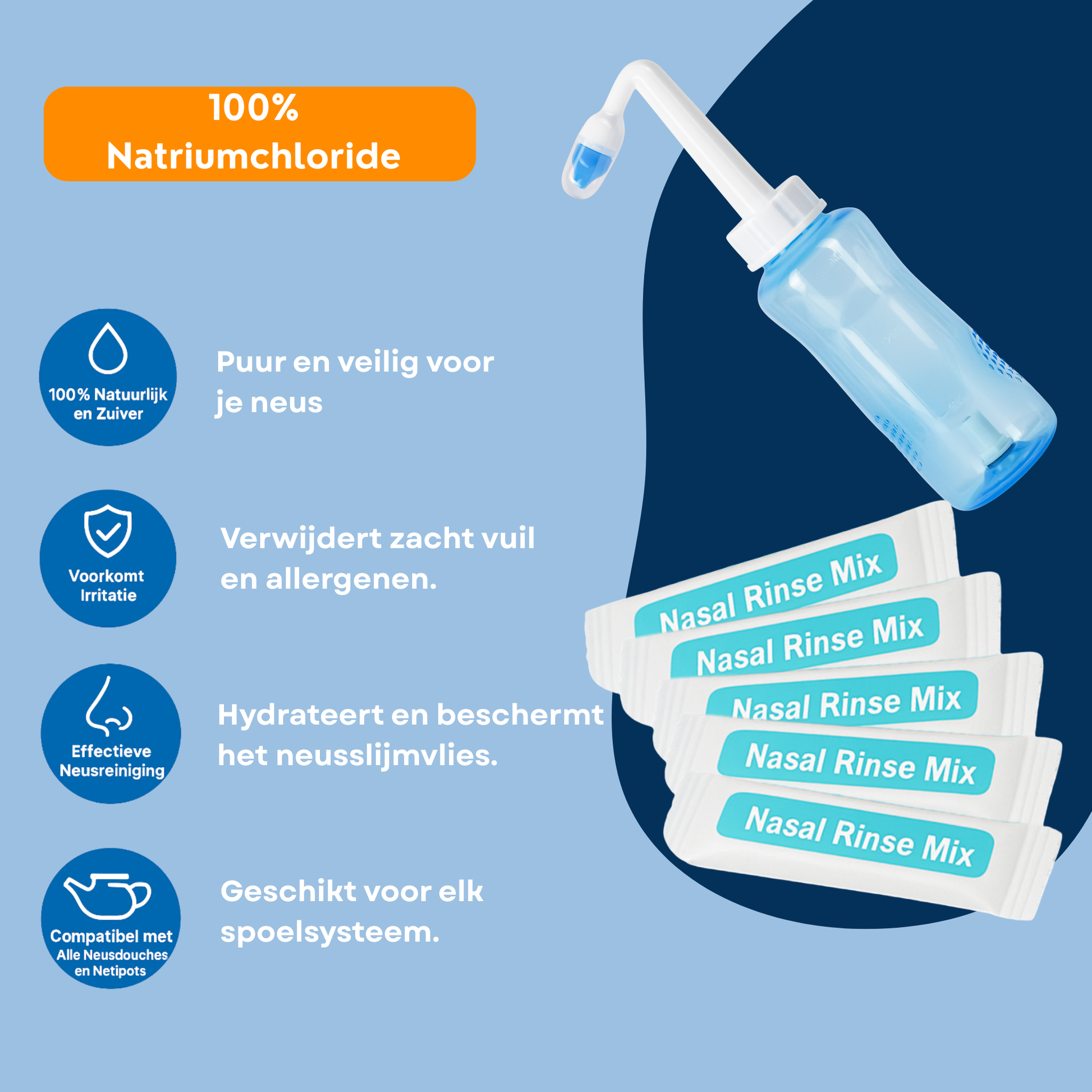 100%
Natriumchloride

100% Natuurlijk en Zuiver

Puur en veilig voor je neus

Voorkomt Irritatie

Verwijdert zacht vuil en allergenen.

Effectieve Neusreiniging

Hydrateert en beschermt het neusslijmvlies.

Compatibel met Alle Neusdouches en Netipots

Geschikt voor elk spoelsysteem.

Nasal Rinse Mix

Nasal Rinse Mix

Nasal Rinse Mix

Nasal Rinse Mix

Nasal Rinse Mix